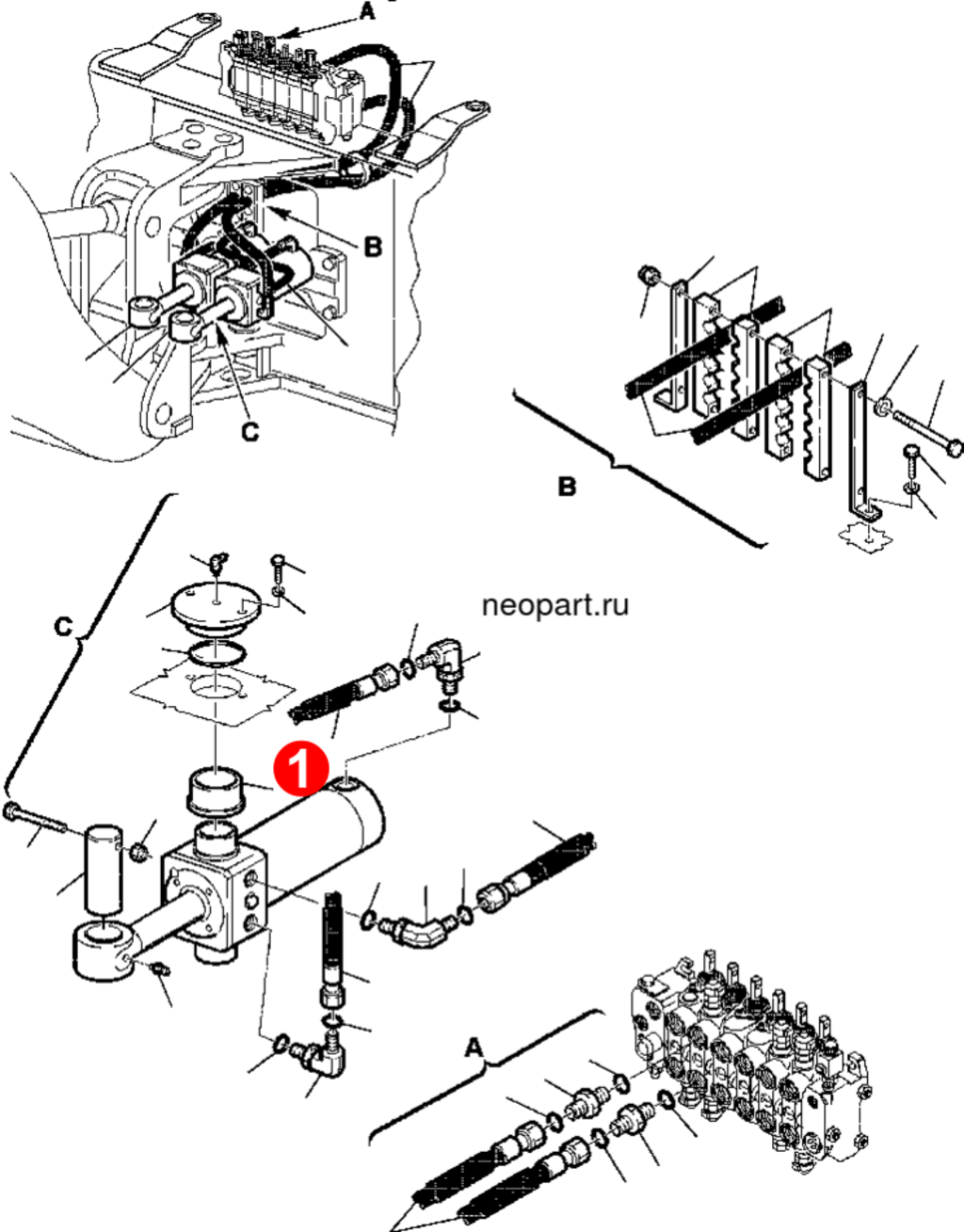 A
B
C
B
C
neopart.ru
1
A