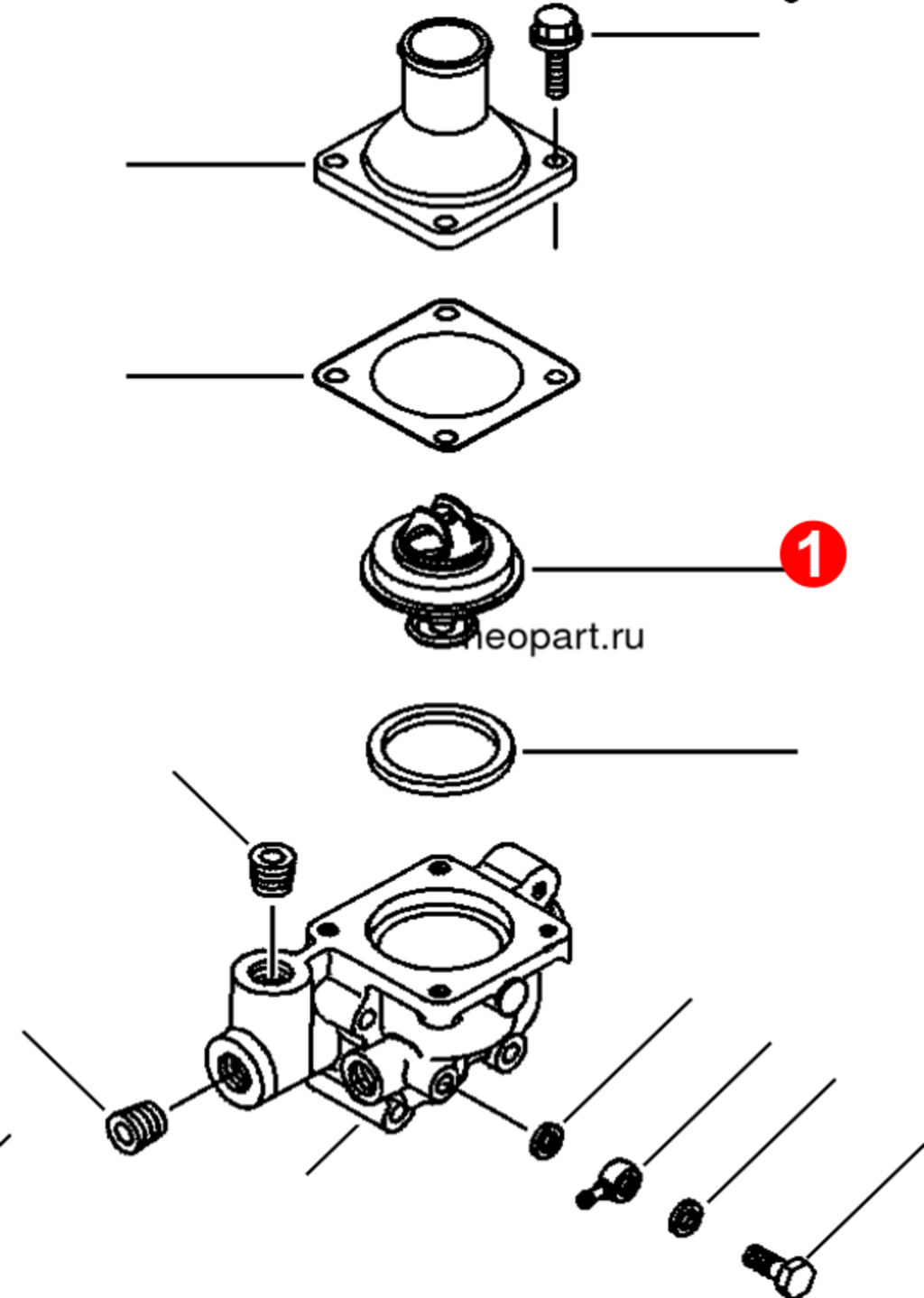 1
neopart.ru